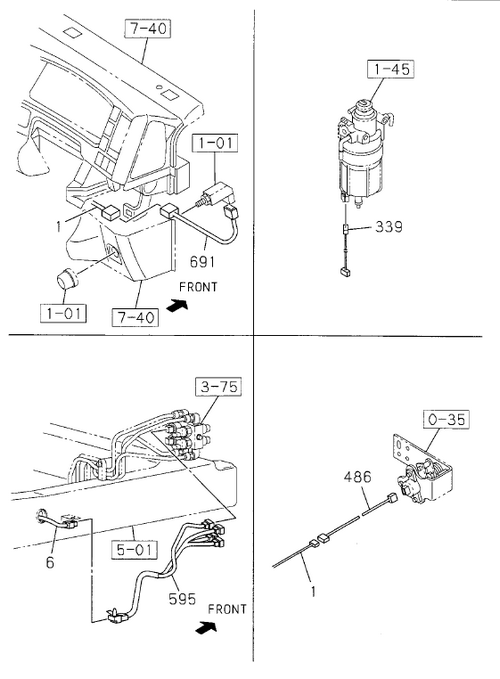 7-40
1-01
1
691
1-01
7-40
FRONT

1-45
339

3-75
6
5-01
595
FRONT

0-35
486
1